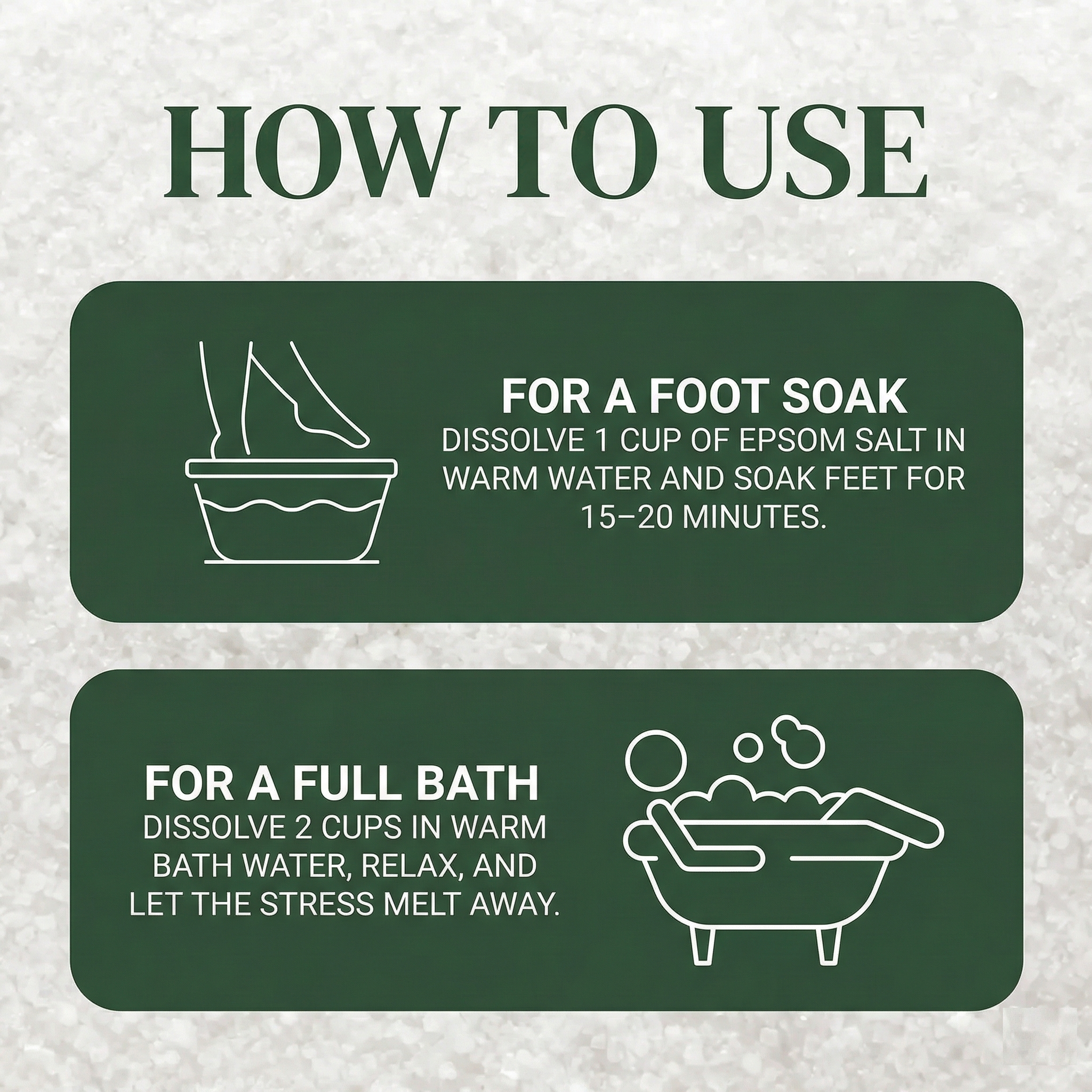 HOW TO USE

FOR A FOOT SOAK
DISSOLVE 1 CUP OF EPSOM SALT IN WARM WATER AND SOAK FEET FOR 15–20 MINUTES.

FOR A FULL BATH
DISSOLVE 2 CUPS IN WARM BATH WATER, RELAX, AND LET THE STRESS MELT AWAY.