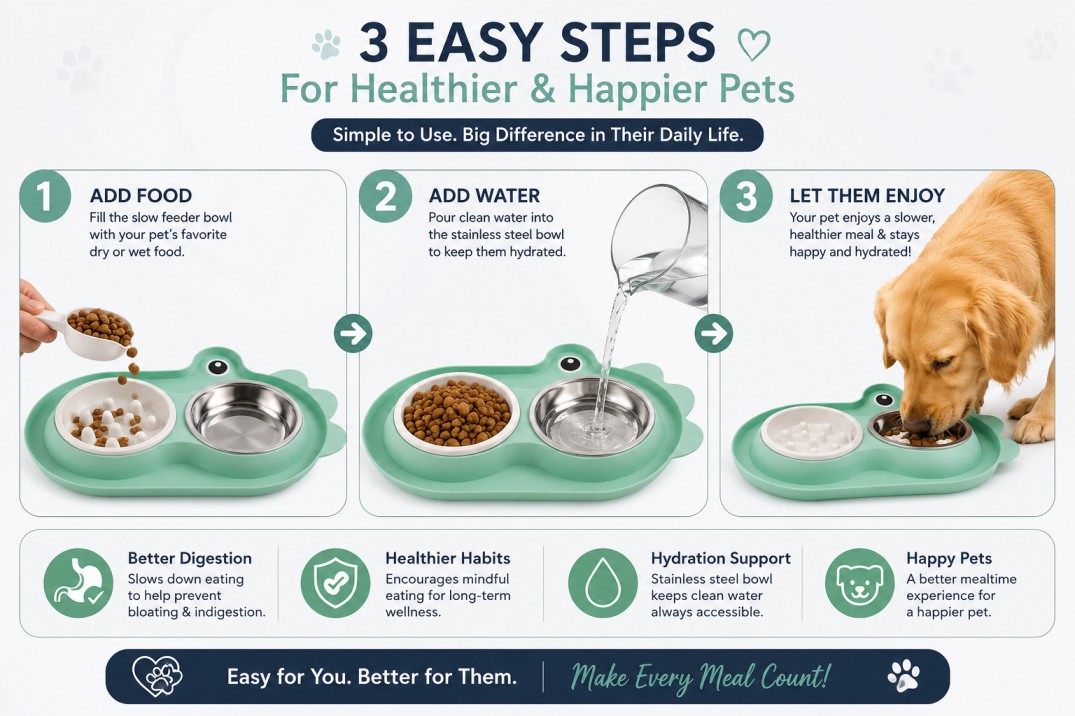 3 EASY STEPS
For Healthier & Happier Pets

Simple to Use. Big Difference in Their Daily Life.

1
ADD FOOD
Fill the slow feeder bowl with your pet's favorite dry or wet food.

2
ADD WATER
Pour clean water into the stainless steel bowl to keep them hydrated.

3
LET THEM ENJOY
Your pet enjoys a slower, healthier meal & stays happy and hydrated!

Better Digestion
Slows down eating to help prevent bloating & indigestion.

Healthier Habits
Encourages mindful eating for long-term wellness.

Hydration Support
Stainless steel bowl keeps clean water always accessible.

Happy Pets
A better mealtime experience for a happier pet.

Easy for You. Better for Them.
Make Every Meal Count!