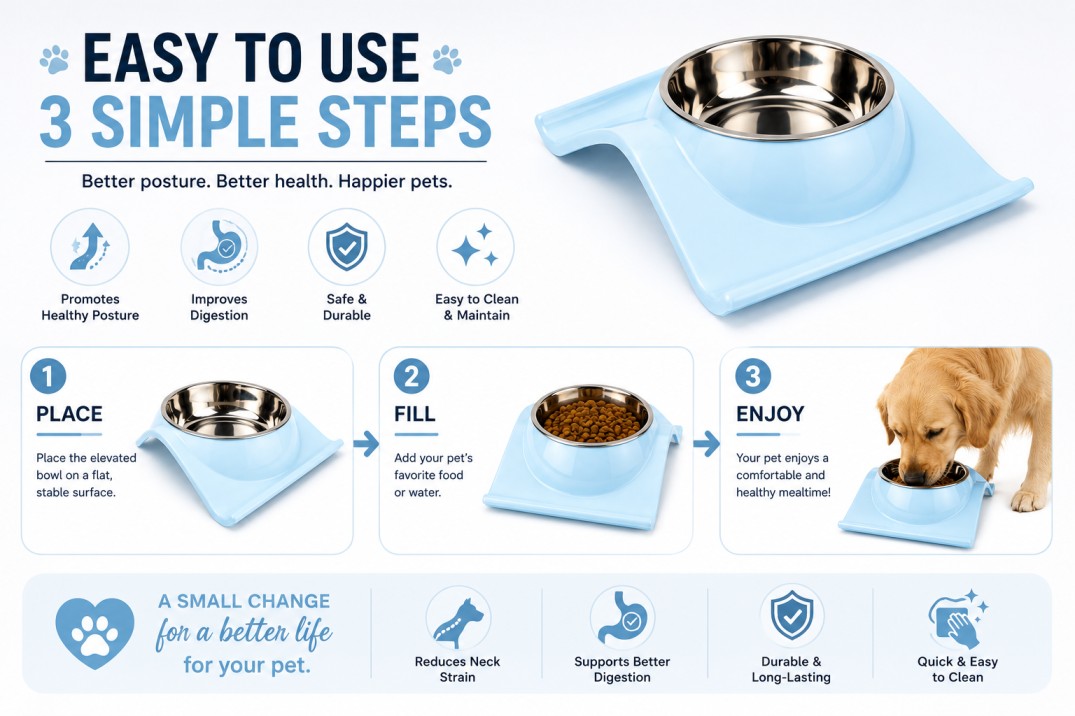 EASY TO USE
3 SIMPLE STEPS

Better posture. Better health. Happier pets.

Promotes
Healthy Posture

Improves
Digestion

Safe &
Durable

Easy to Clean
& Maintain

1
PLACE

Place the elevated bowl on a flat, stable surface.

2
FILL

Add your pet's favorite food or water.

3
ENJOY

Your pet enjoys a comfortable and healthy mealtime!

A SMALL CHANGE
for a better life
for your pet.

Reduces Neck
Strain

Supports Better
Digestion

Durable &
Long-Lasting

Quick & Easy
to Clean