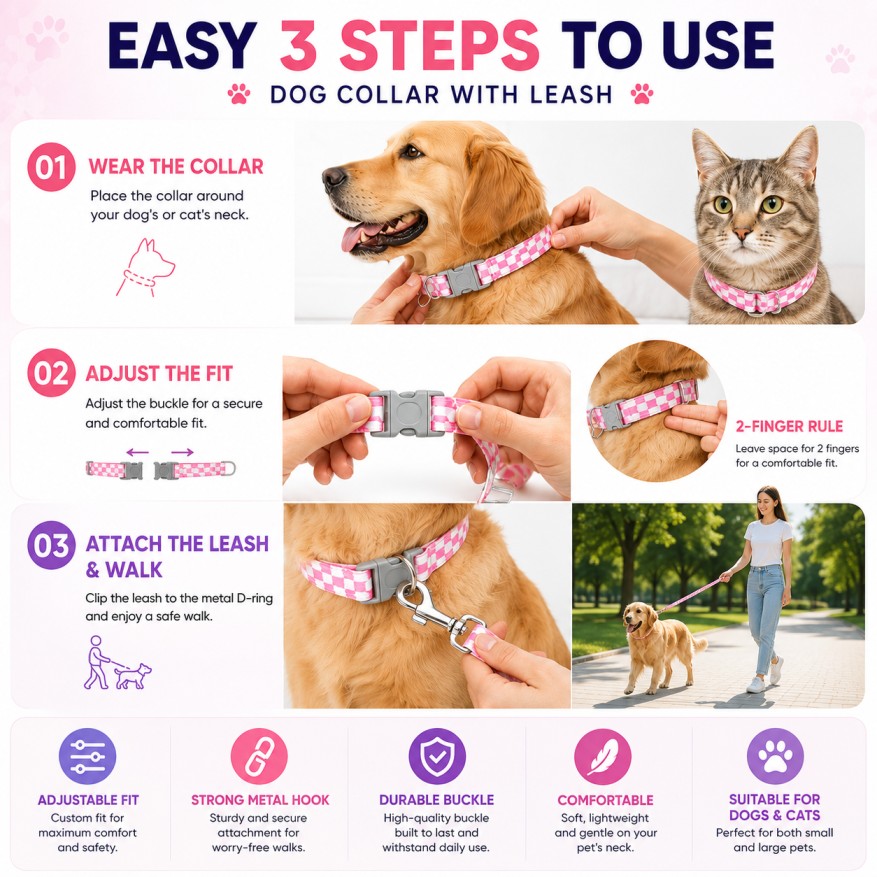 EASY 3 STEPS TO USE

DOG COLLAR WITH LEASH

01 WEAR THE COLLAR

Place the collar around your dog's or cat's neck.

02 ADJUST THE FIT

Adjust the buckle for a secure and comfortable fit.

2-FINGER RULE

Leave space for 2 fingers for a comfortable fit.

03 ATTACH THE LEASH & WALK

Clip the leash to the metal D-ring and enjoy a safe walk.

ADJUSTABLE FIT

Custom fit for maximum comfort and safety.

STRONG METAL HOOK

Sturdy and secure attachment for worry-free walks.

DURABLE BUCKLE

High-quality buckle built to last and withstand daily use.

COMFORTABLE

Soft, lightweight and gentle on your pet's neck.

SUITABLE FOR DOGS & CATS

Perfect for both small and large pets.